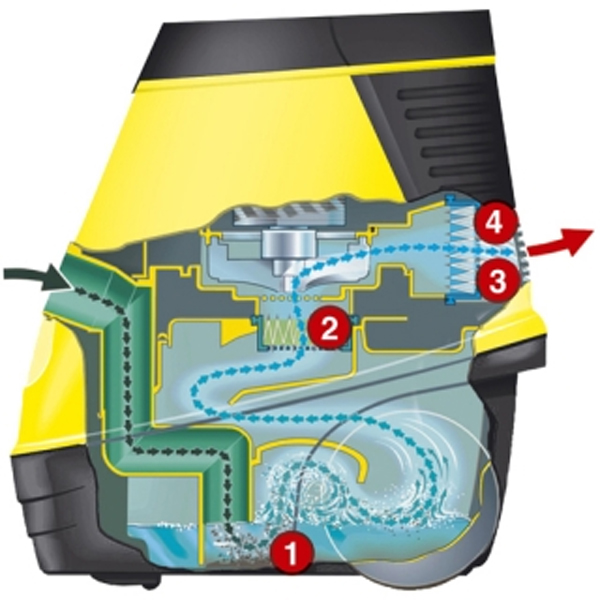 4
3
2
1